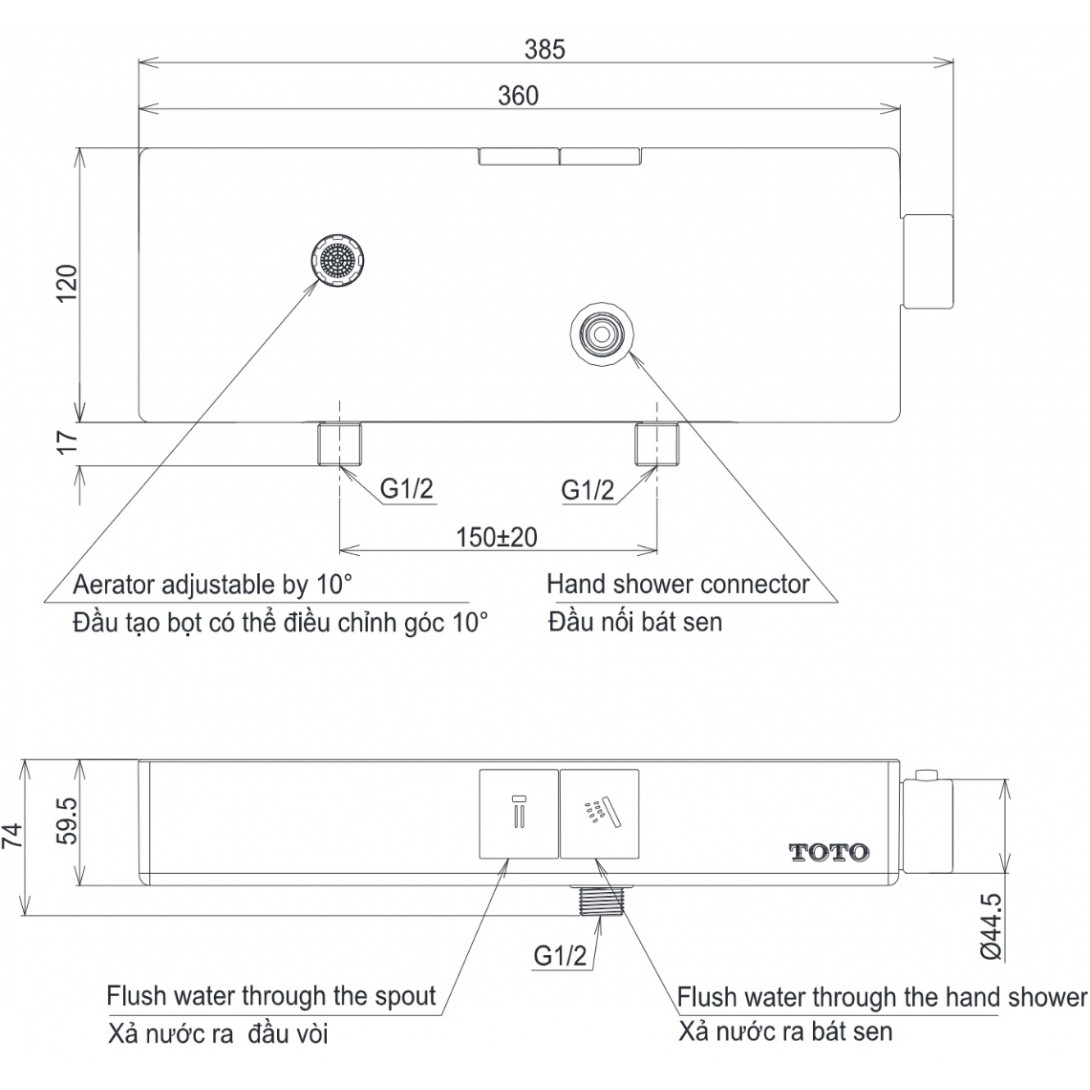 385
360
120
17
G1/2
G1/2
150±20
Aerator adjustable by 10°
Đầu tạo bọt có thể điều chỉnh góc 10°
Hand shower connector
Đầu nối bát sen

74
59.5
TOTO
Ø44.5
G1/2
Flush water through the spout
Xả nước ra đầu vòi
Flush water through the hand shower
Xả nước ra bát sen