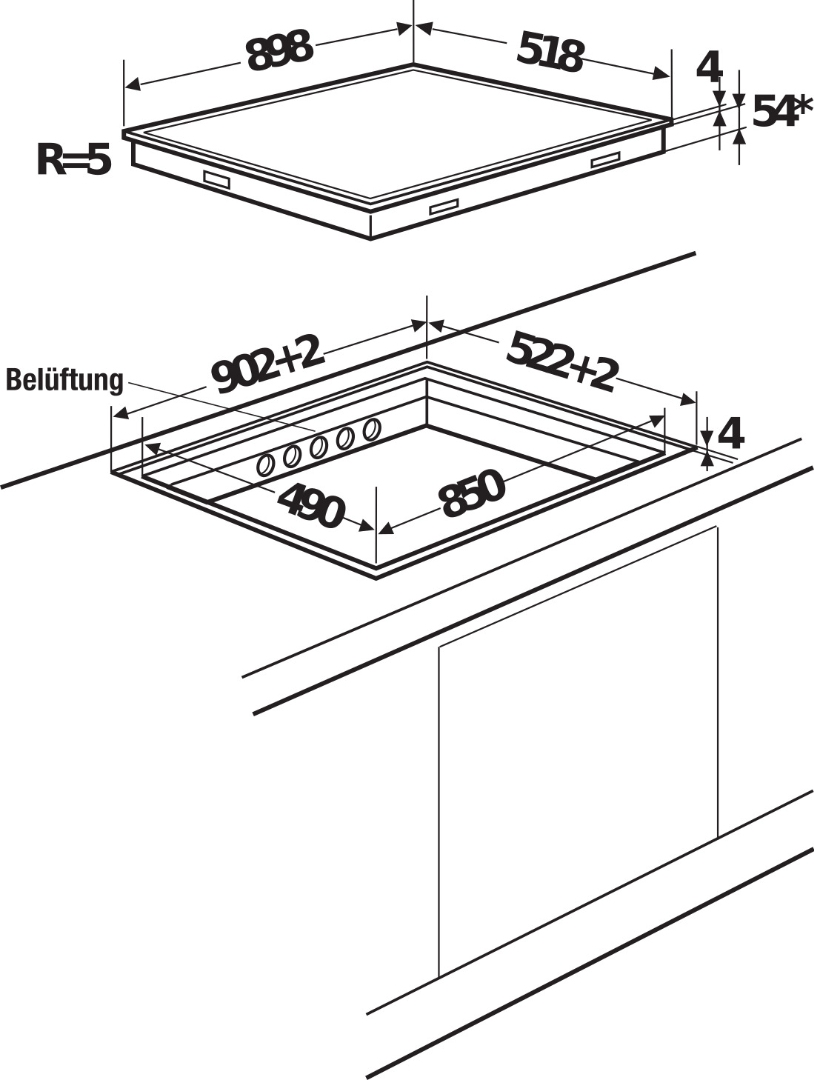 898
518
4
54*
R=5
902+2
522+2
Belüftung
4
490
850