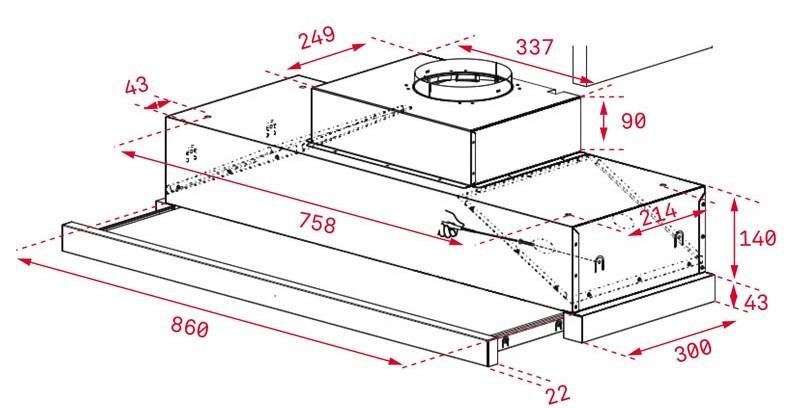 249
337
43
90
758
214
140
43
860
300
22