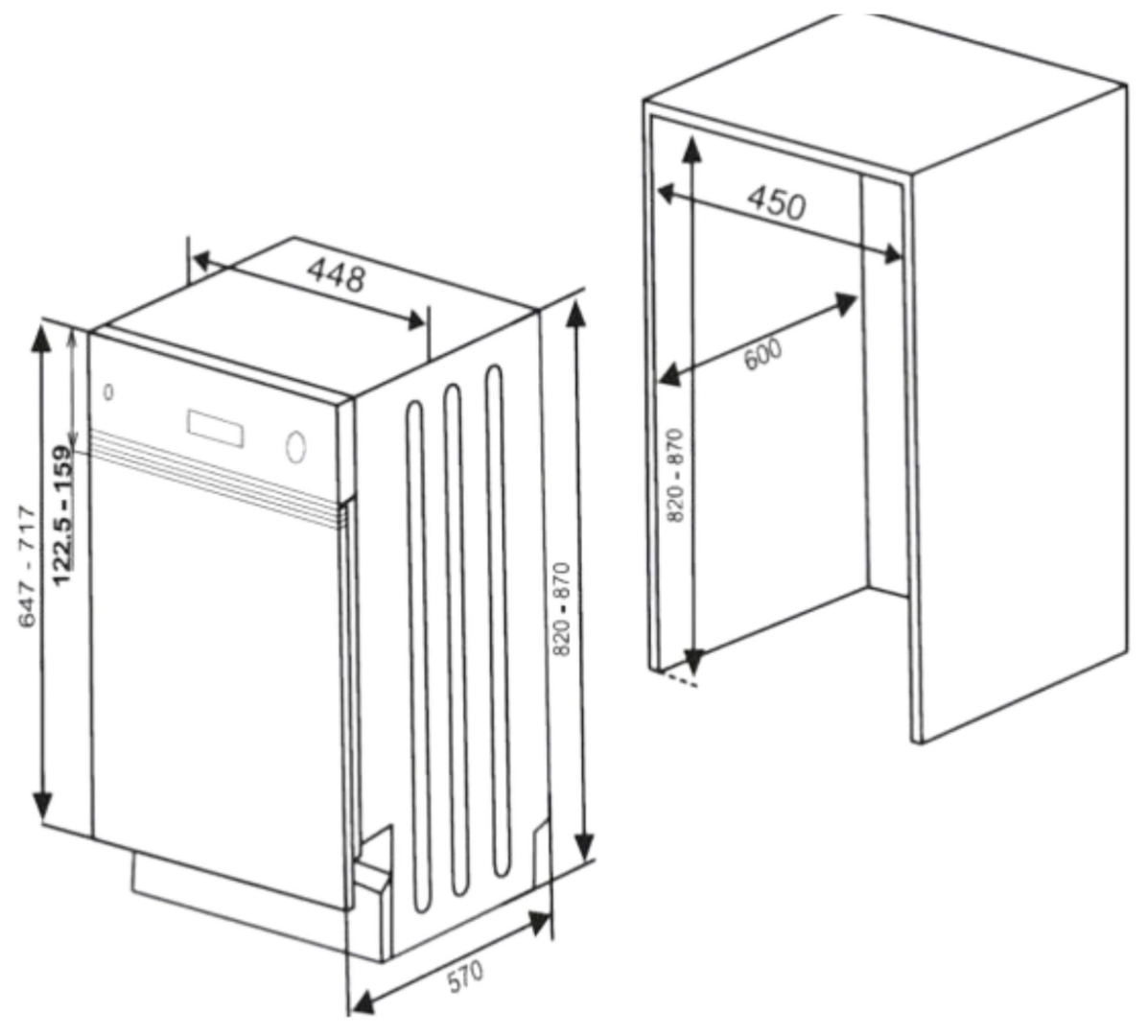 448
647 - 717
122.5 - 159
820 - 870
570
450
600
820 - 870