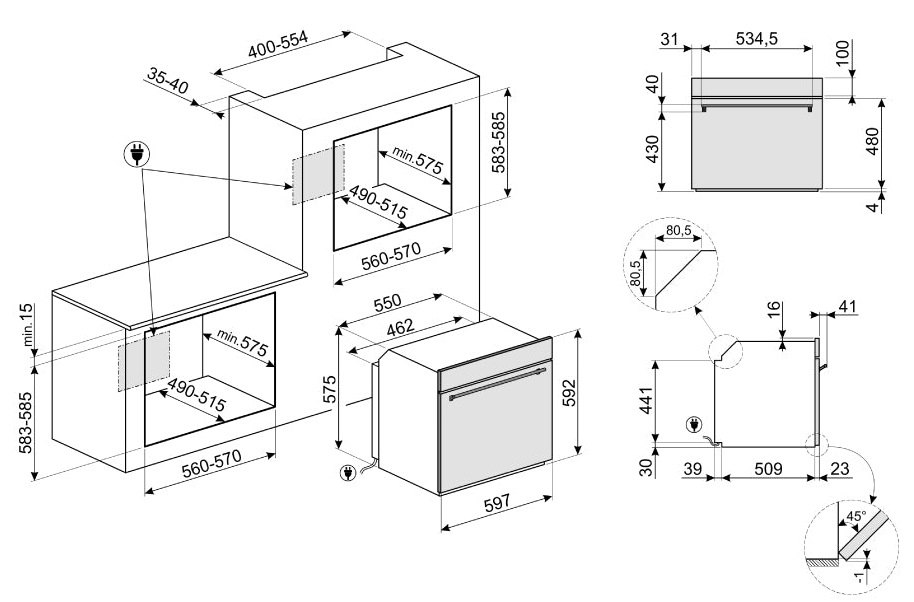 400-554
35-40
583-585
min.575
490-515
560-570
min.15
583-585
min.575
490-515
560-570
550
462
575
592
597
31
534,5
100
40
430
480
4
80,5
80,5
16
41
441
30
39
509
23
45°
-1