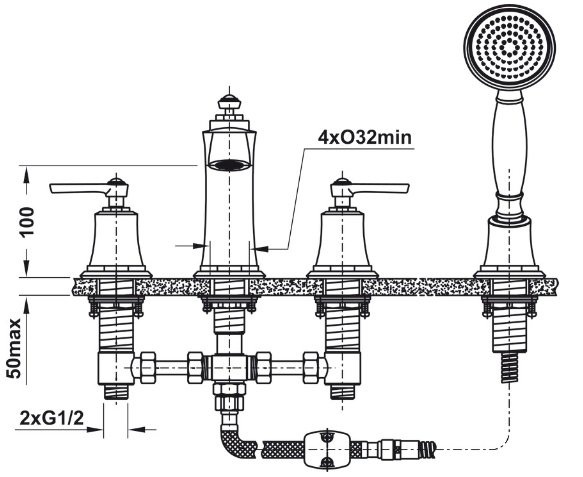 4xO32min

100

50max

2xG1/2