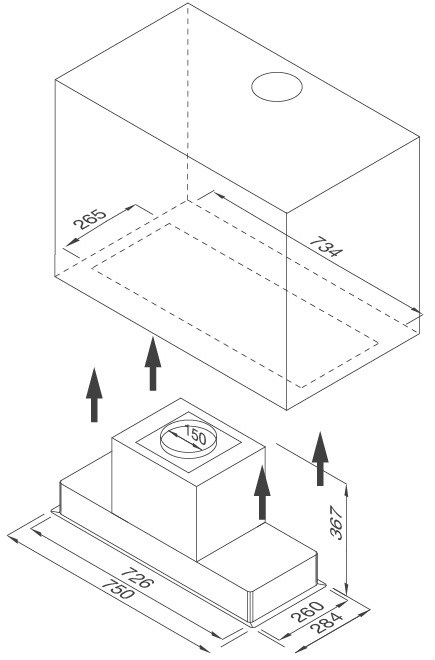 265
734
150
367
726
750
260
284