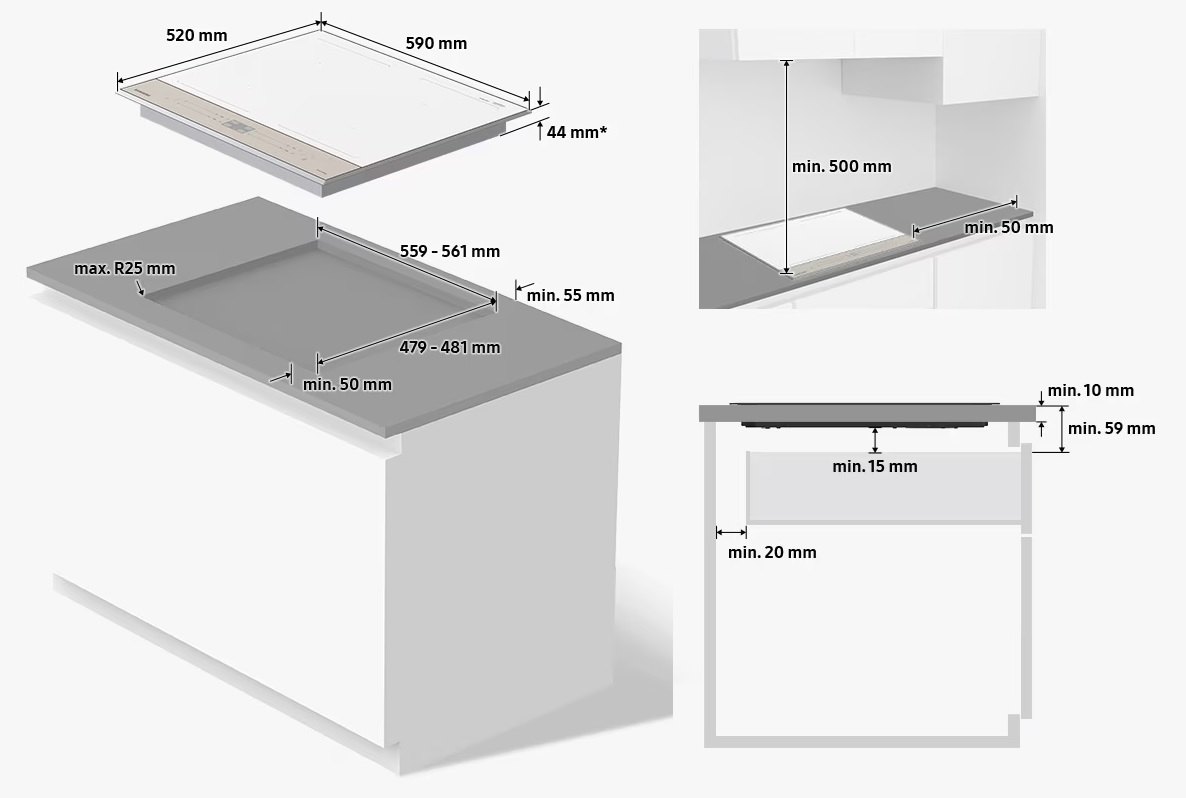 520 mm
590 mm
44 mm*
559 - 561 mm
max. R25 mm
min. 55 mm
479 - 481 mm
min. 50 mm
min. 500 mm
min. 50 mm
min. 10 mm
min. 59 mm
min. 15 mm
min. 20 mm