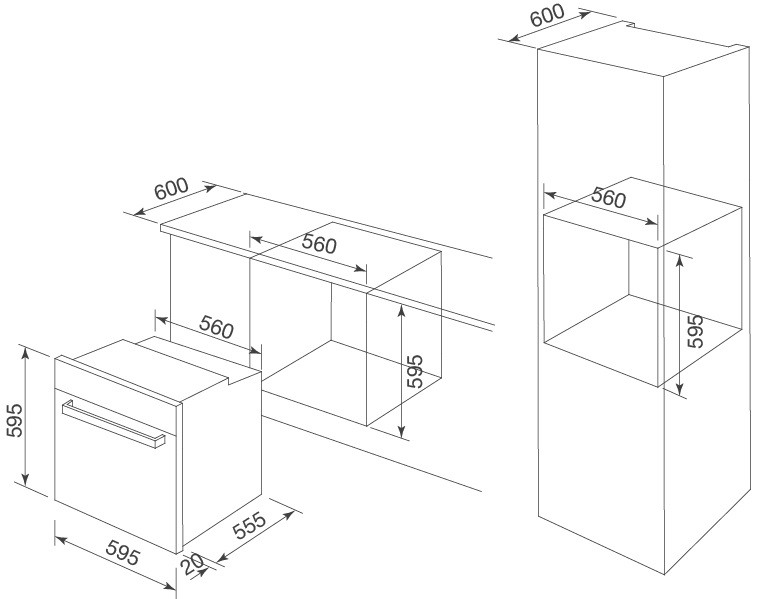 600

600

560

560

560

595

595

595

555

595

20