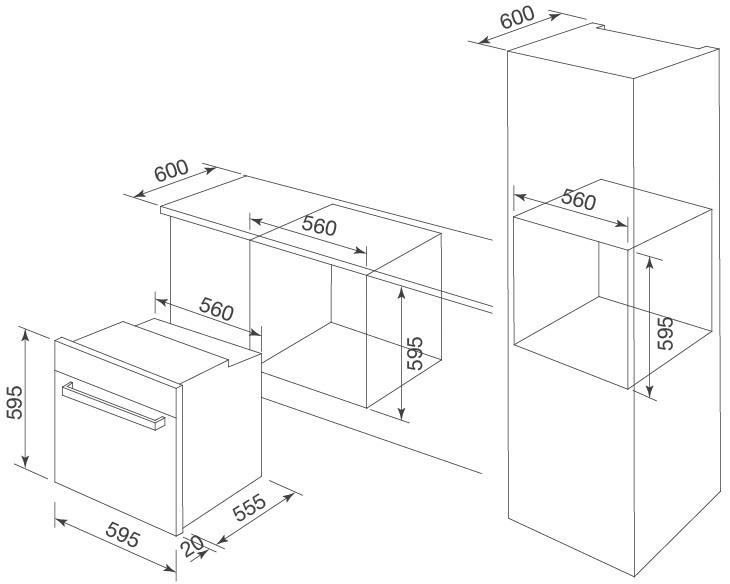 600
600
560
560
560
595
595
595
595
555
20